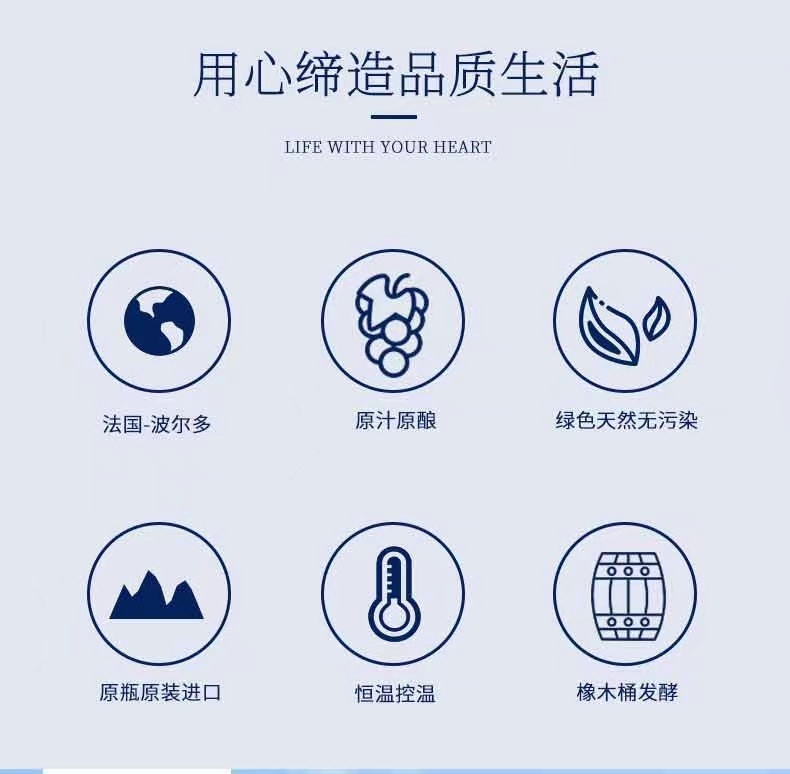 用心缔造品质生活

LIFE WITH YOUR HEART

法国-波尔多

原汁原酿

绿色天然无污染

原瓶原装进口

恒温控温

橡木桶发酵